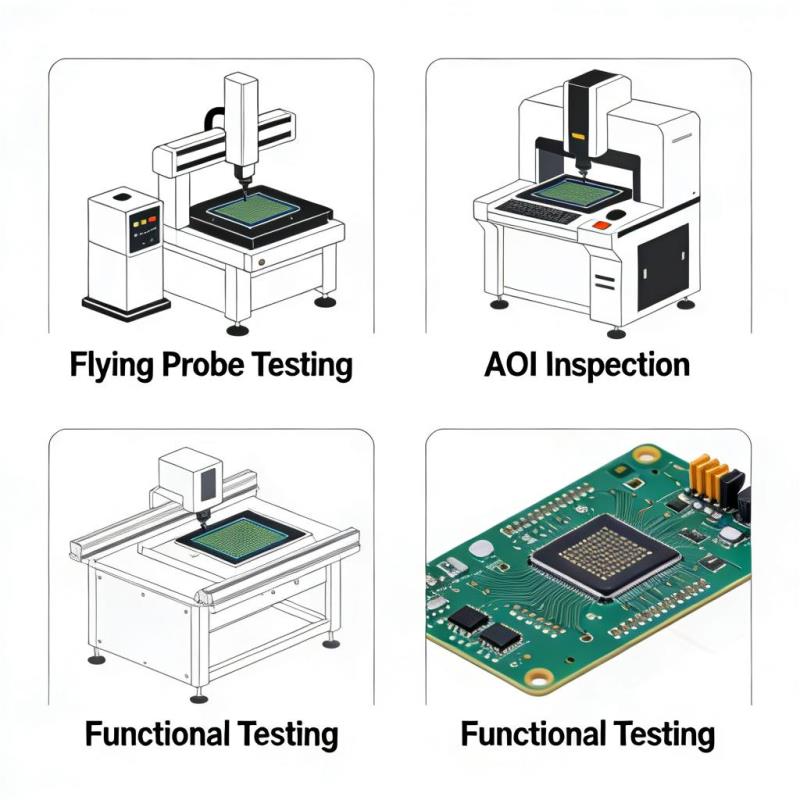 Flying Probe Testing

AOI Inspection

Functional Testing

Functional Testing