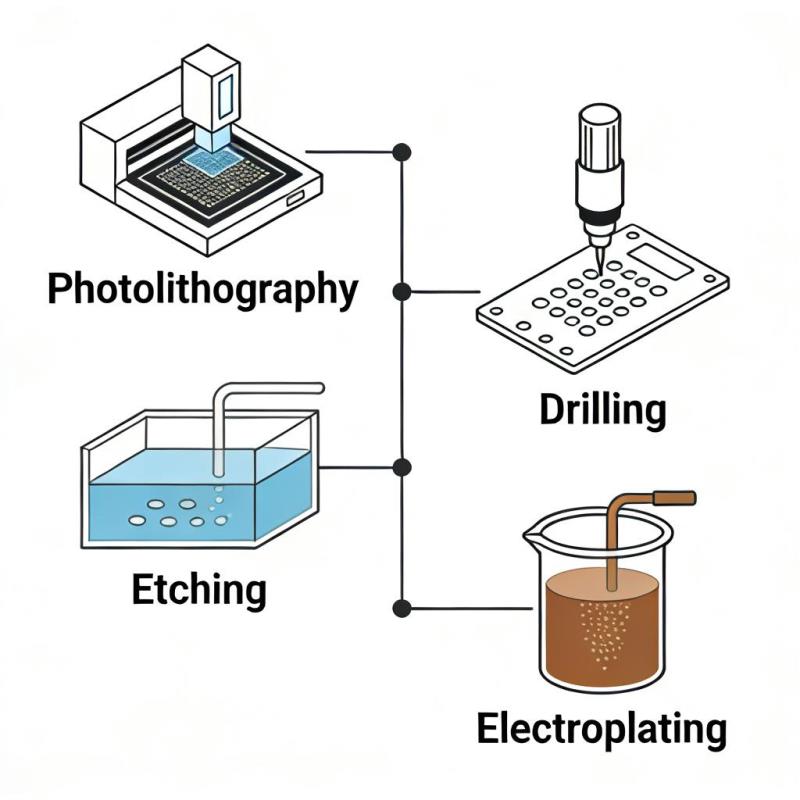 Photolithography

Drilling

Etching

Electroplating